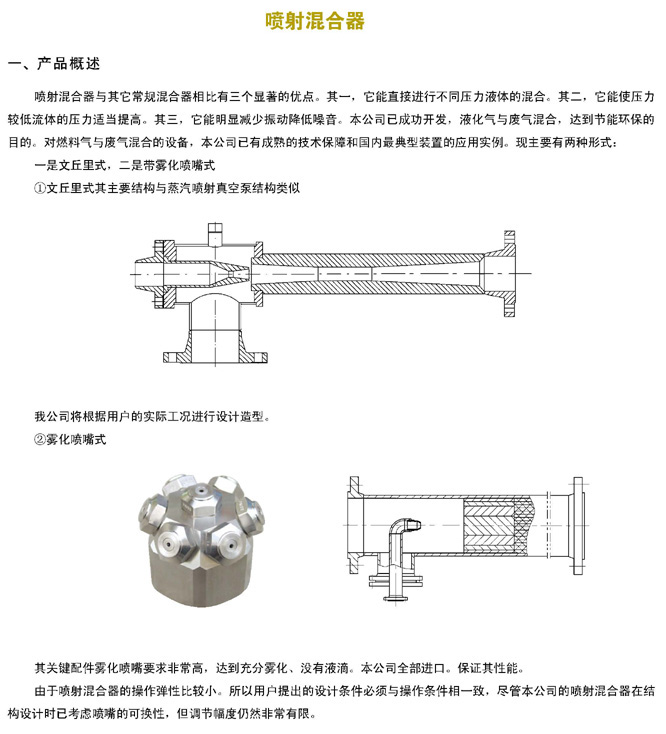 喷射混合器

一、产品概述

喷射混合器与其它常规混合器相比有三个显著的优点。其一，它能直接进行不同压力液体的混合。其二，它能使压力较低流体的压力适当提高。其三，它能明显减少振动降低噪音。本公司已成功开发，液化气与废气混合，达到节能环保的目的。对燃料气与废气混合的设备，本公司已有成熟的技术保障和国内最典型装置的应用实例。现主要有两种形式：

一是文丘里式，二是带雾化喷嘴式

①文丘里式其主要结构与蒸汽喷射真空泵结构类似

我公司将根据用户的实际工况进行设计造型。

②雾化喷嘴式

其关键配件雾化喷嘴要求非常高，达到充分雾化、没有液滴。本公司全部进口。保证其性能。

由于喷射混合器的操作弹性比较小。所以用户提出的设计条件必须与操作条件相一致，尽管本公司的喷射混合器在结构设计时已考虑喷嘴的可换性，但调节幅度仍然非常有限。